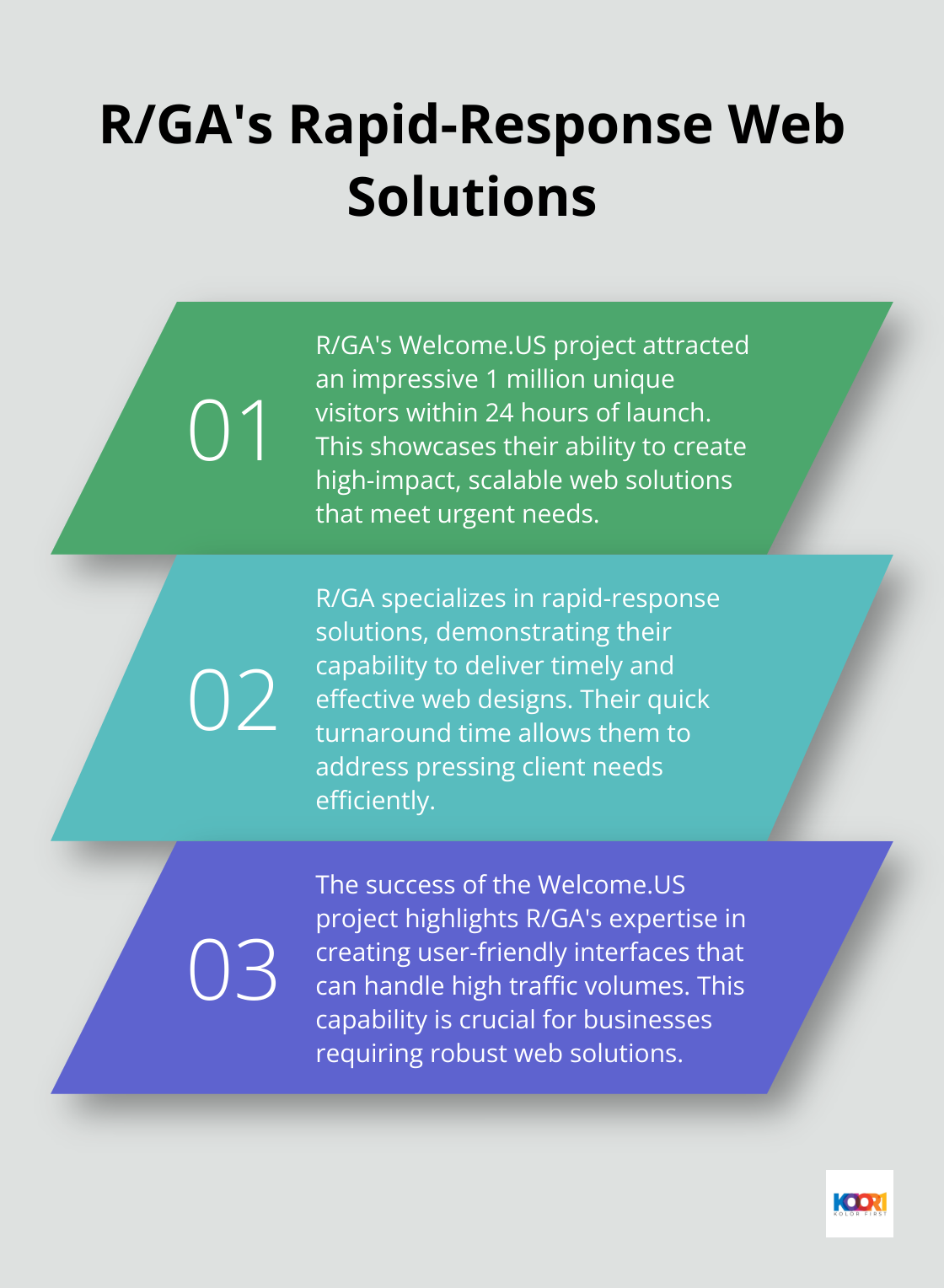 R/GA's Rapid-Response Web Solutions

01

R/GA's Welcome.US project attracted an impressive 1 million unique visitors within 24 hours of launch. This showcases their ability to create high-impact, scalable web solutions that meet urgent needs.

02

R/GA specializes in rapid-response solutions, demonstrating their capability to deliver timely and effective web designs. Their quick turnaround time allows them to address pressing client needs efficiently.

03

The success of the Welcome.US project highlights R/GA's expertise in creating user-friendly interfaces that can handle high traffic volumes. This capability is crucial for businesses requiring robust web solutions.

KOOR1
KOLOR FIRST